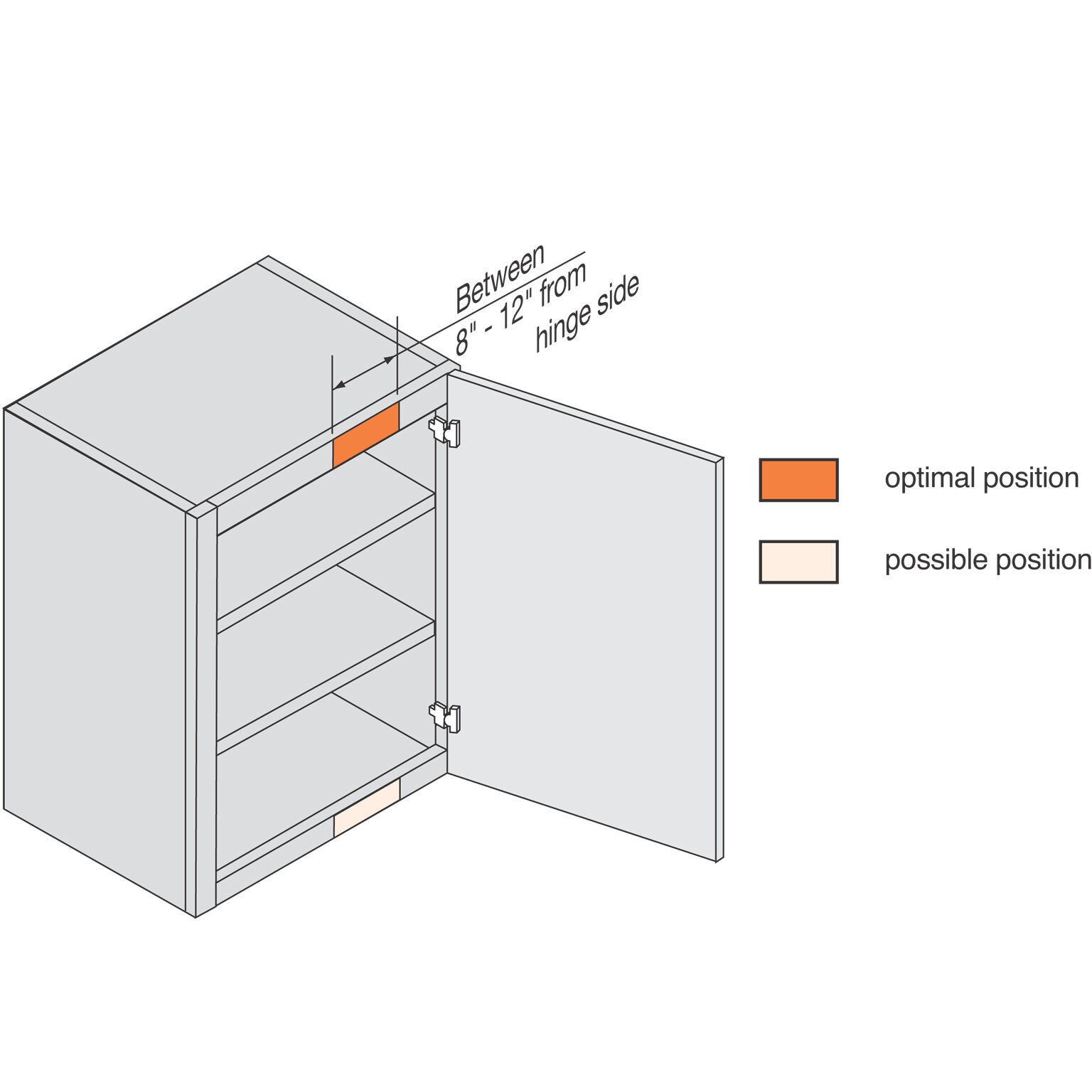 Between 8" - 12" from hinge side

optimal position

possible position