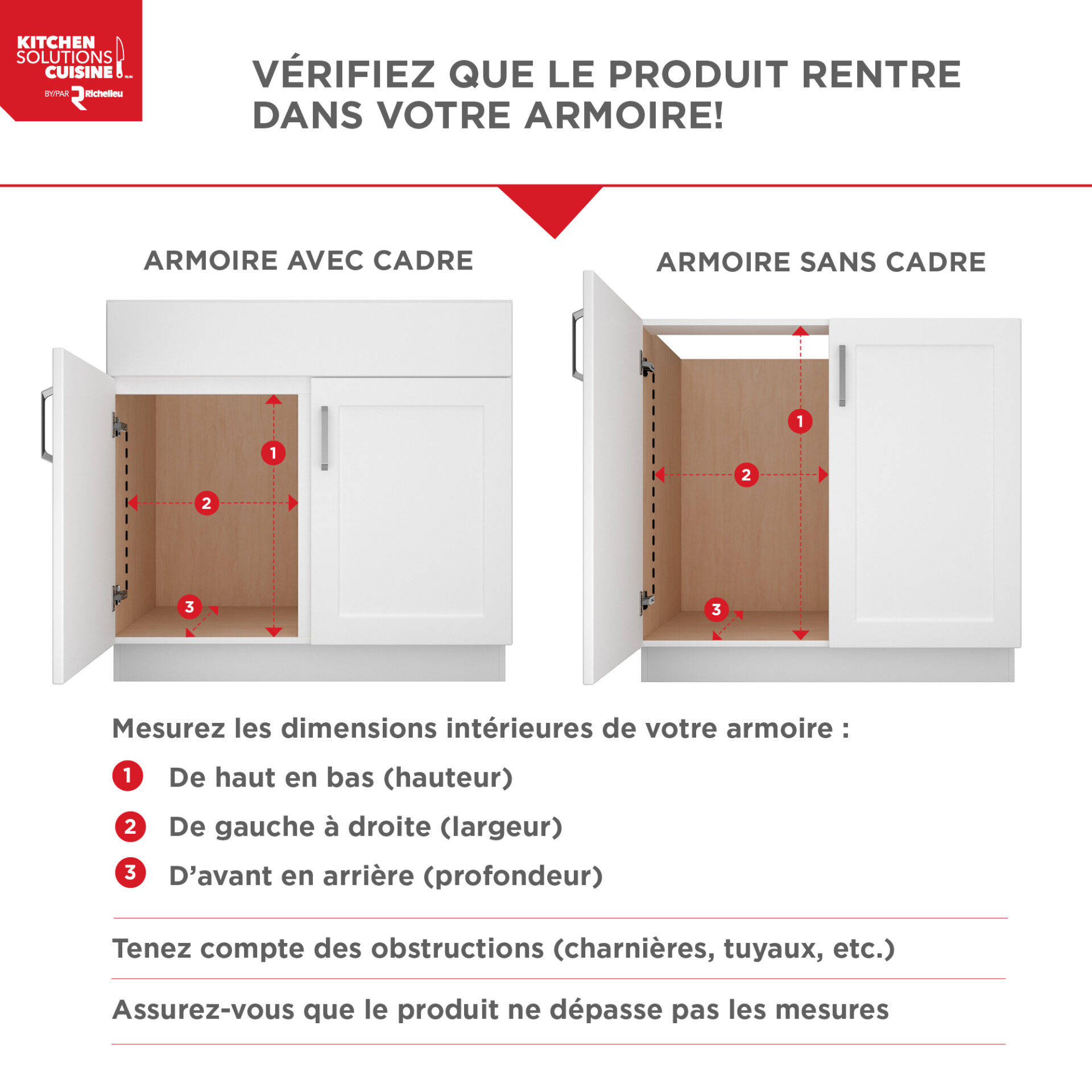 KITCHEN SOLUTIONS CUISINE TM/MC
BY/PAR Richelieu

VÉRIFIEZ QUE LE PRODUIT RENTRE DANS VOTRE ARMOIRE!

ARMOIRE AVEC CADRE

1
2
3

ARMOIRE SANS CADRE

1
2
3

Mesurez les dimensions intérieures de votre armoire :

1 De haut en bas (hauteur)

2 De gauche à droite (largeur)

3 D'avant en arrière (profondeur)

Tenez compte des obstructions (charnières, tuyaux, etc.)

Assurez-vous que le produit ne dépasse pas les mesures